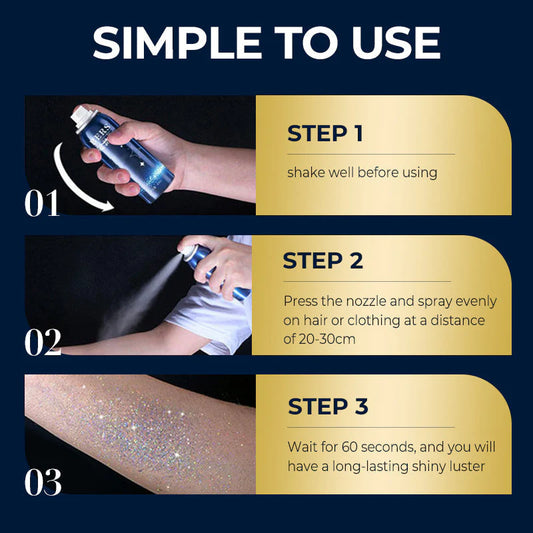 SIMPLE TO USE

01

STEP 1

shake well before using

02

STEP 2

Press the nozzle and spray evenly on hair or clothing at a distance of 20-30cm

03

STEP 3

Wait for 60 seconds, and you will have a long-lasting shiny luster